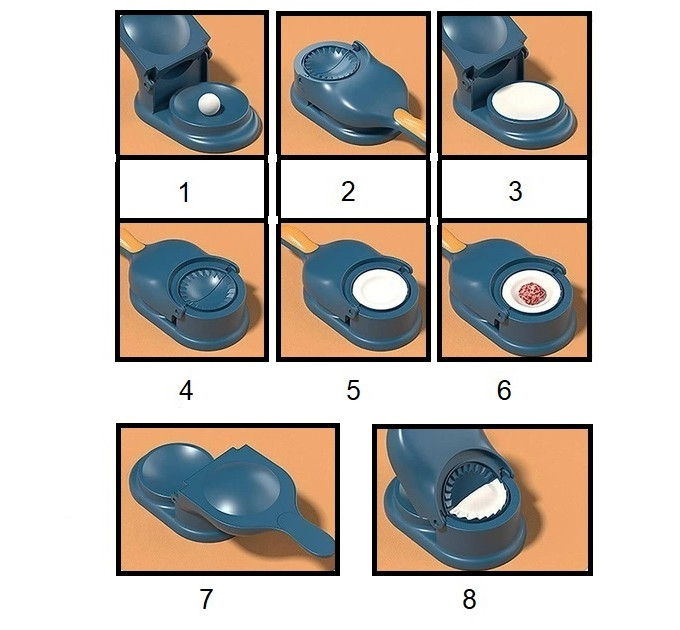 1 2 3

4 5 6

7 8